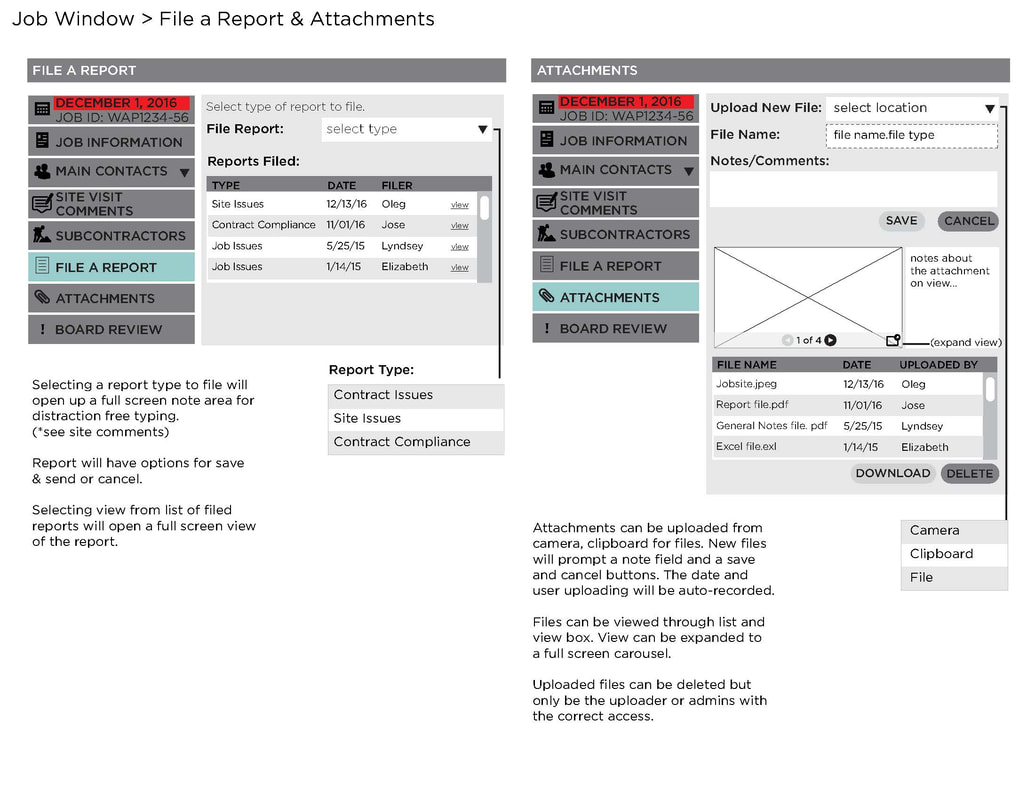 Job Window > File a Report & Attachments

FILE A REPORT

DECEMBER 1, 2016
JOB ID: WAP1234-56
JOB INFORMATION
MAIN CONTACTS
SITE VISIT COMMENTS
SUBCONTRACTORS
FILE A REPORT
ATTACHMENTS
! BOARD REVIEW

Select type of report to file.
File Report: select type

Reports Filed:

| TYPE | DATE | FILER | |
|---|---|---|---|
| Site Issues | 12/13/16 | Oleg | view |
| Contract Compliance | 11/01/16 | Jose | view |
| Job Issues | 5/25/15 | Lyndsey | view |
| Job Issues | 1/14/15 | Elizabeth | view |

Report Type:
Contract Issues
Site Issues
Contract Compliance

Selecting a report type to file will open up a full screen note area for distraction free typing. (*see site comments)

Report will have options for save & send or cancel.

Selecting view from list of filed reports will open a full screen view of the report.

ATTACHMENTS

DECEMBER 1, 2016
JOB ID: WAP1234-56
JOB INFORMATION
MAIN CONTACTS
SITE VISIT COMMENTS
SUBCONTRACTORS
FILE A REPORT
ATTACHMENTS
! BOARD REVIEW

Upload New File: select location
File Name: file name.file type
Notes/Comments:

SAVE CANCEL

notes about the attachment on view...

1 of 4

(expand view)

| FILE NAME | DATE | UPLOADED BY |
|---|---|---|
| Jobsite.jpeg | 12/13/16 | Oleg |
| Report file.pdf | 11/01/16 | Jose |
| General Notes file. pdf | 5/25/15 | Lyndsey |
| Excel file.exl | 1/14/15 | Elizabeth |

DOWNLOAD DELETE

Camera
Clipboard
File

Attachments can be uploaded from camera, clipboard for files. New files will prompt a note field and a save and cancel buttons. The date and user uploading will be auto-recorded.

Files can be viewed through list and view box. View can be expanded to a full screen carousel.

Uploaded files can be deleted but only be the uploader or admins with the correct access.